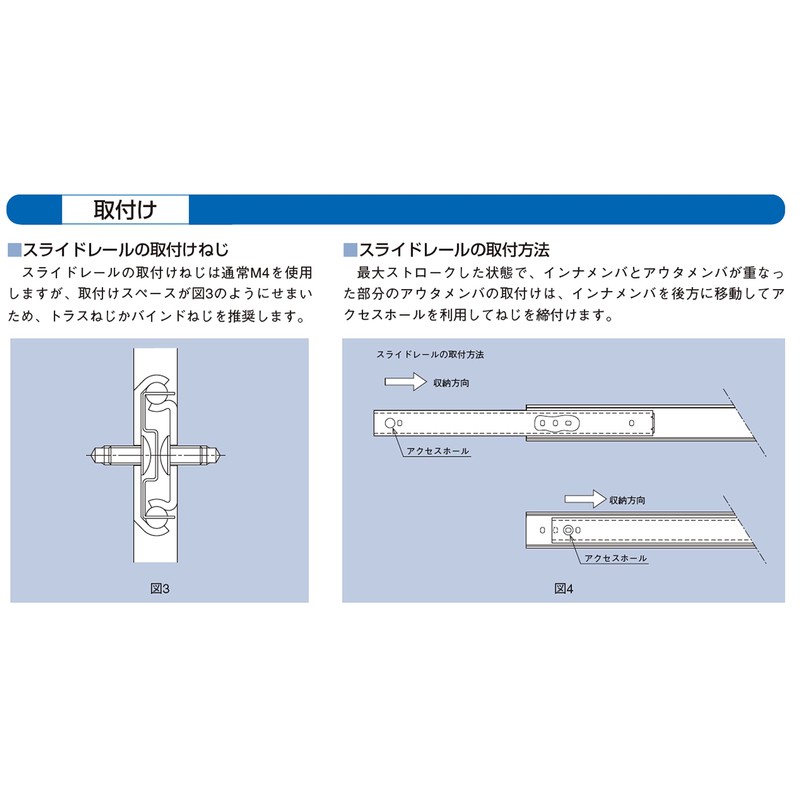 取付け

■スライドレールの取付けねじ

スライドレールの取付けねじは通常M4を使用しますが、取付けスペースが図3のようにせまいため、トラスねじかバインドねじを推奨します。

図3

■スライドレールの取付方法

最大ストロークした状態で、インナメンバとアウタメンバが重なった部分のアウタメンバの取付けは、インナメンバを後方に移動してアクセスホールを利用してねじを締付けます。

スライドレールの取付方法

収納方向

アクセスホール

収納方向

アクセスホール

図4