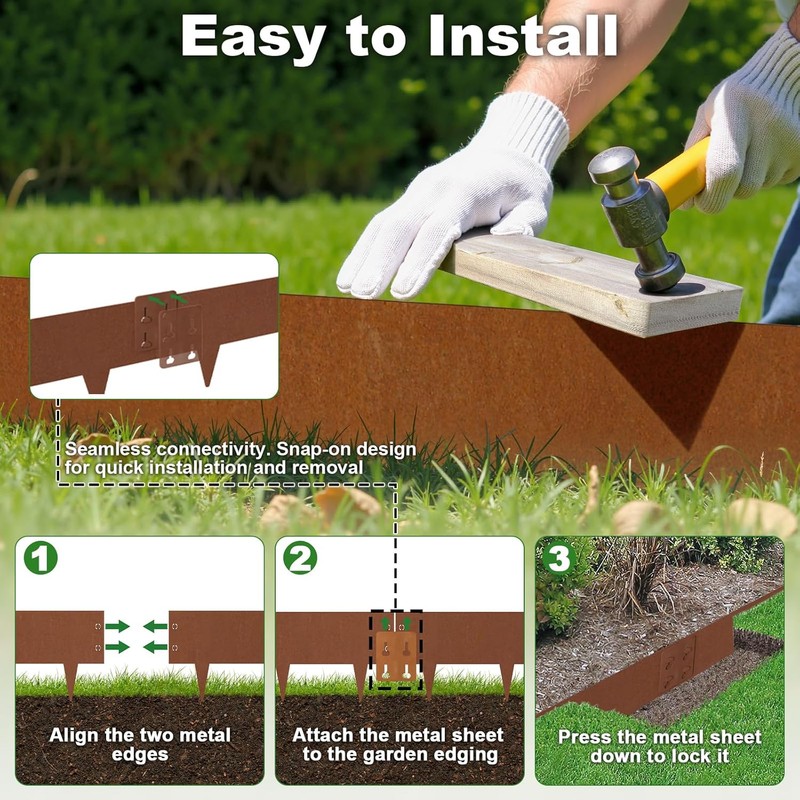 Easy to Install

Seamless connectivity. Snap-on design for quick installation and removal

1
Align the two metal edges

2
Attach the metal sheet to the garden edging

3
Press the metal sheet down to lock it