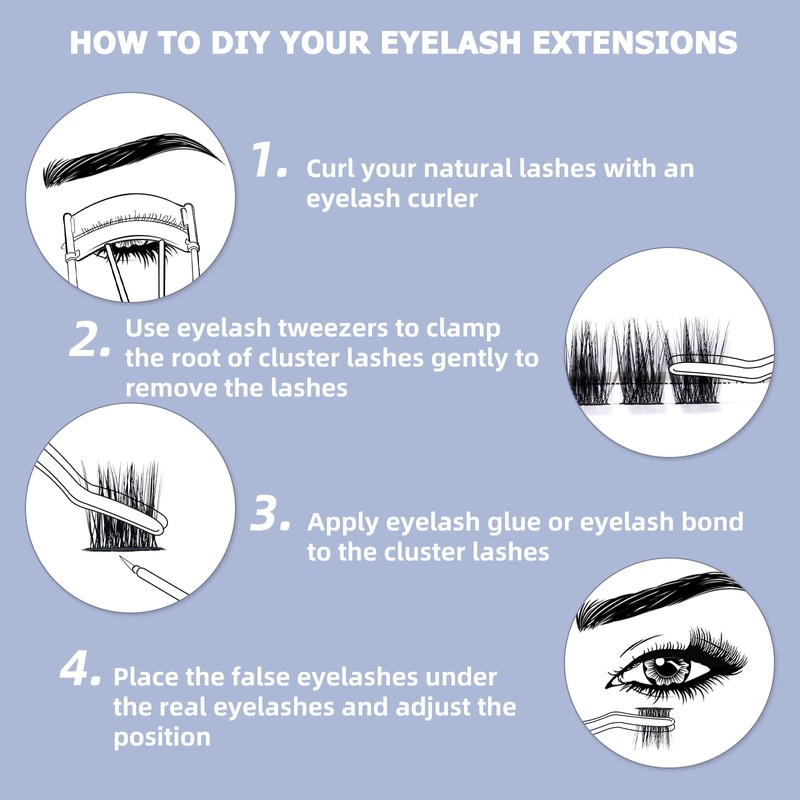 HOW TO DIY YOUR EYELASH EXTENSIONS

1. Curl your natural lashes with an eyelash curler

2. Use eyelash tweezers to clamp the root of cluster lashes gently to remove the lashes

3. Apply eyelash glue or eyelash bond to the cluster lashes

4. Place the false eyelashes under the real eyelashes and adjust the position