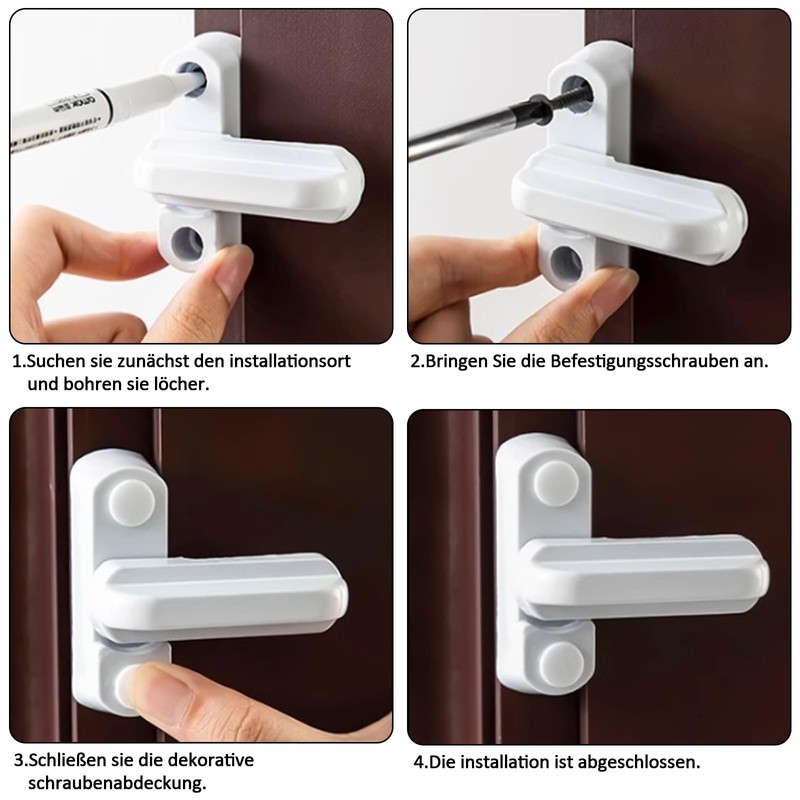 1.Suchen sie zunächst den installationsort und bohren sie löcher.

2.Bringen Sie die Befestigungsschrauben an.

3.Schließen sie die dekorative schraubenabdeckung.

4.Die installation ist abgeschlossen.