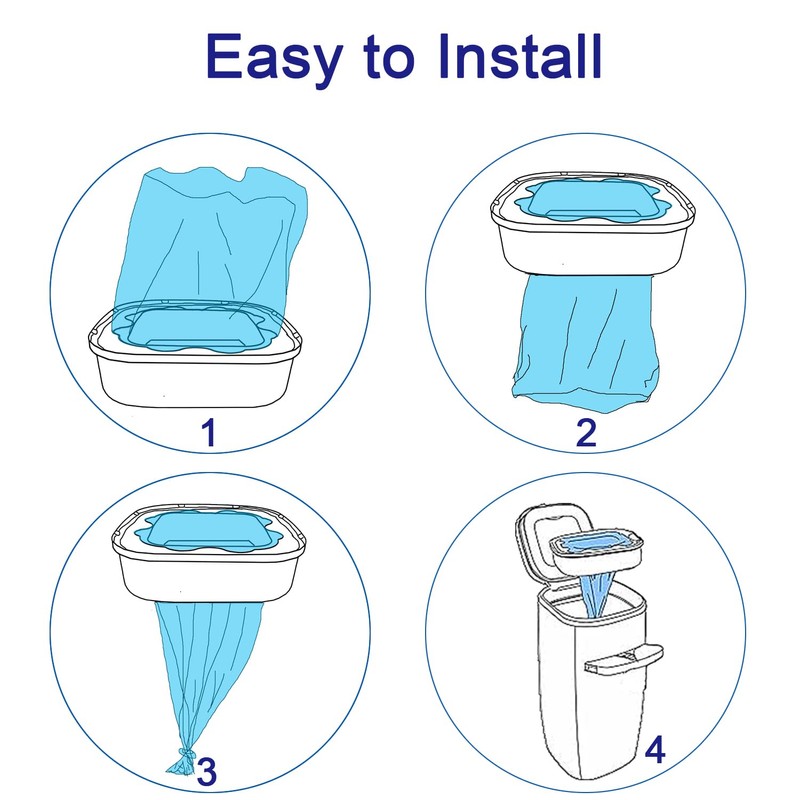 Easy to Install

1

2

3

4