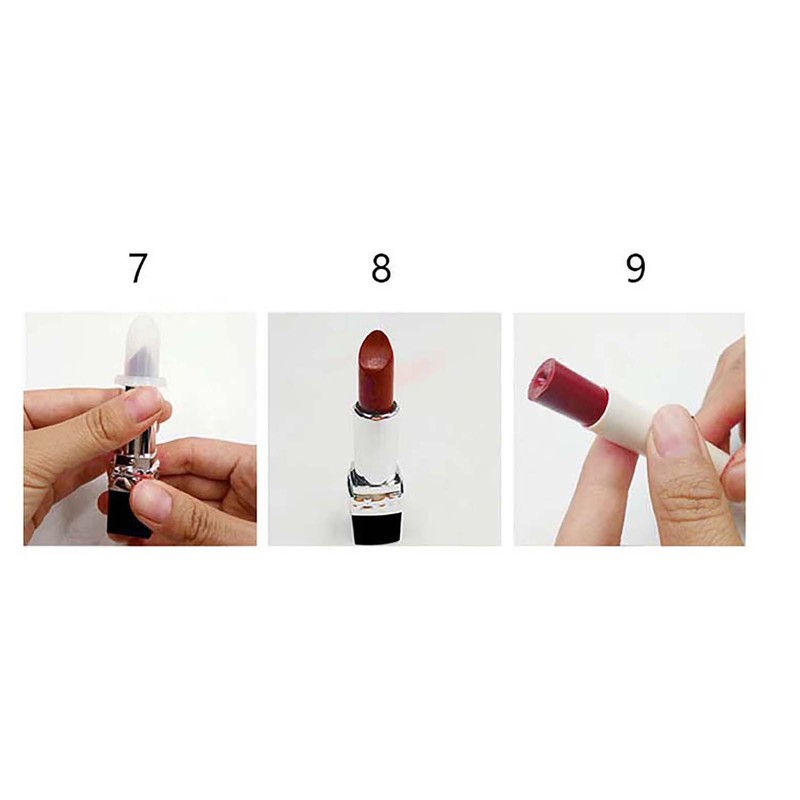 7

8

9