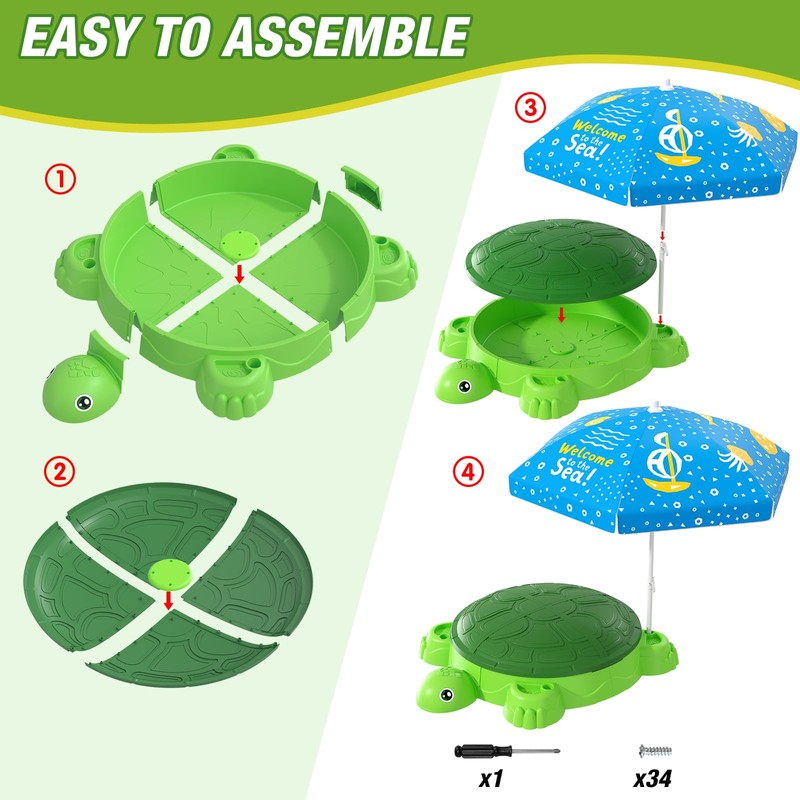 EASY TO ASSEMBLE

①

②

③

Welcome to the Sea!

④

Welcome to the Sea!

x1

x34