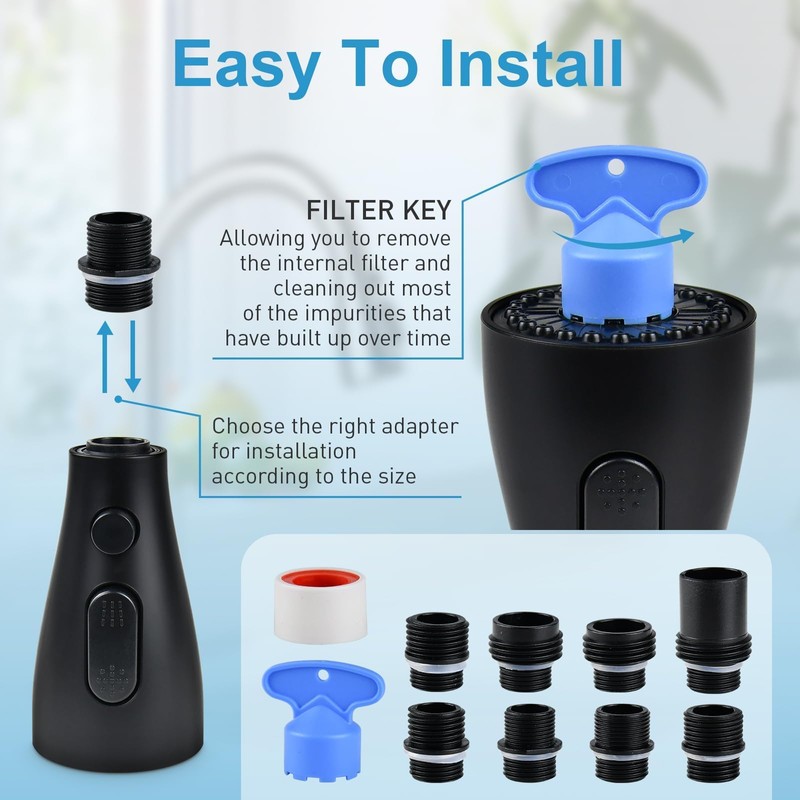 Easy To Install

FILTER KEY
Allowing you to remove the internal filter and cleaning out most of the impurities that have built up over time

Choose the right adapter for installation according to the size