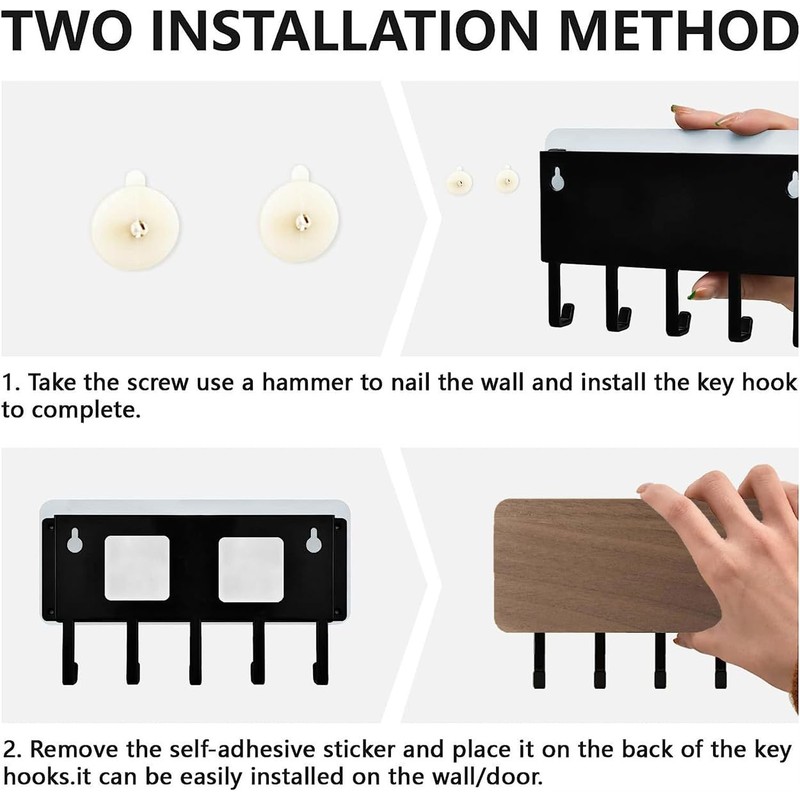 TWO INSTALLATION METHOD

1. Take the screw use a hammer to nail the wall and install the key hook to complete.

2. Remove the self-adhesive sticker and place it on the back of the key hooks.it can be easily installed on the wall/door.