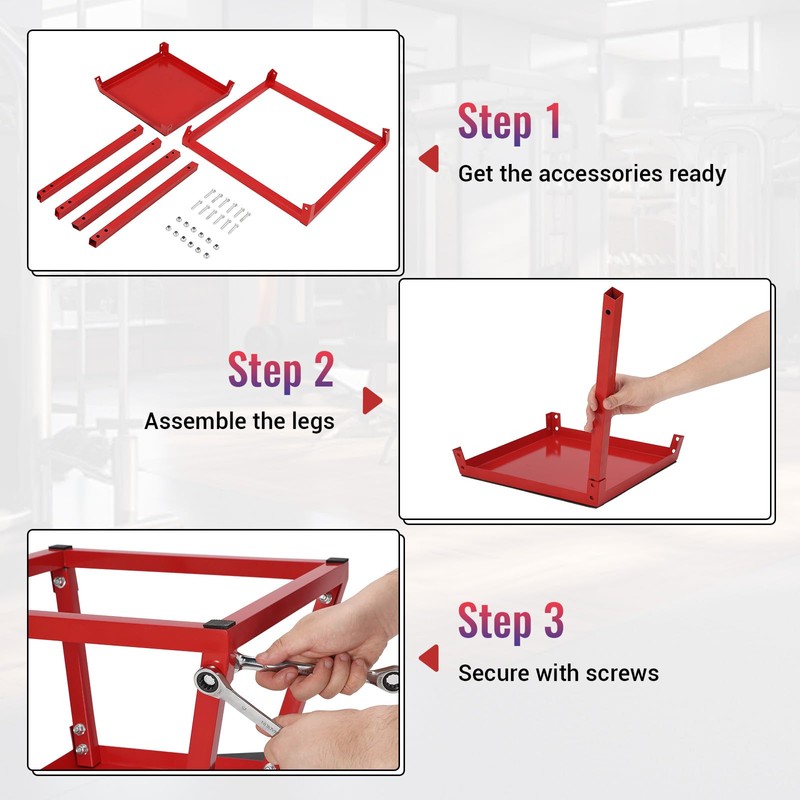 Step 1
Get the accessories ready

Step 2
Assemble the legs

Step 3
Secure with screws