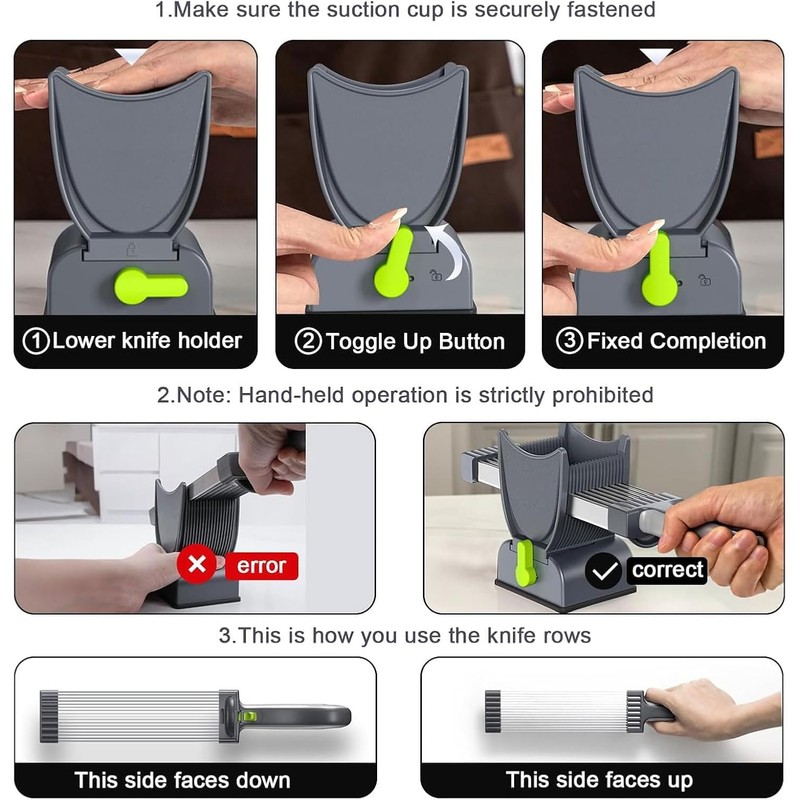 1.Make sure the suction cup is securely fastened

①Lower knife holder

②Toggle Up Button

③Fixed Completion

2.Note: Hand-held operation is strictly prohibited

error

correct

3.This is how you use the knife rows

This side faces down

This side faces up