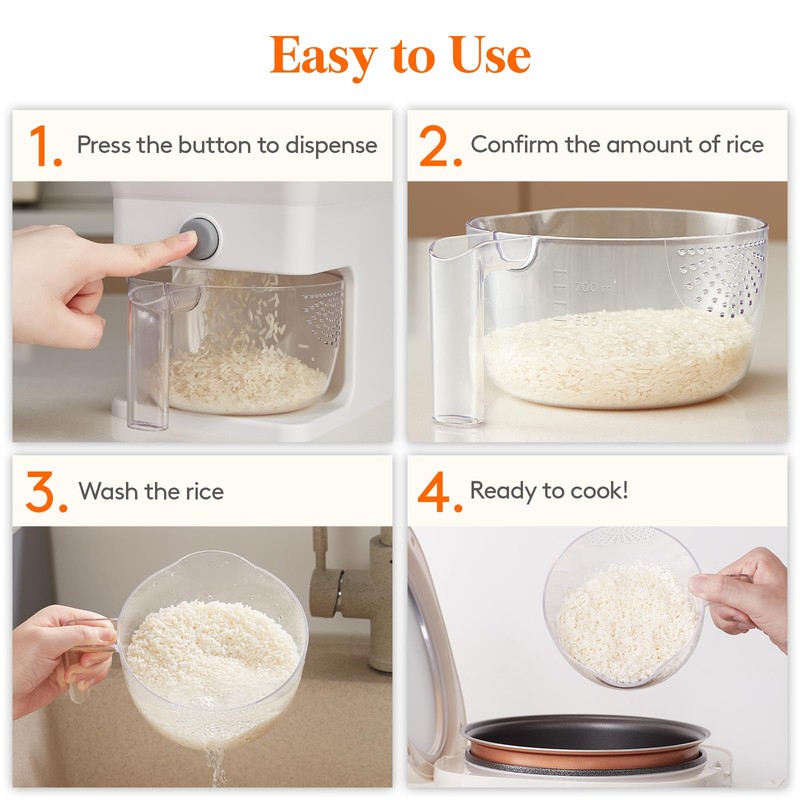 Easy to Use

1. Press the button to dispense

2. Confirm the amount of rice

700 ml

500 ml

3. Wash the rice

4. Ready to cook!