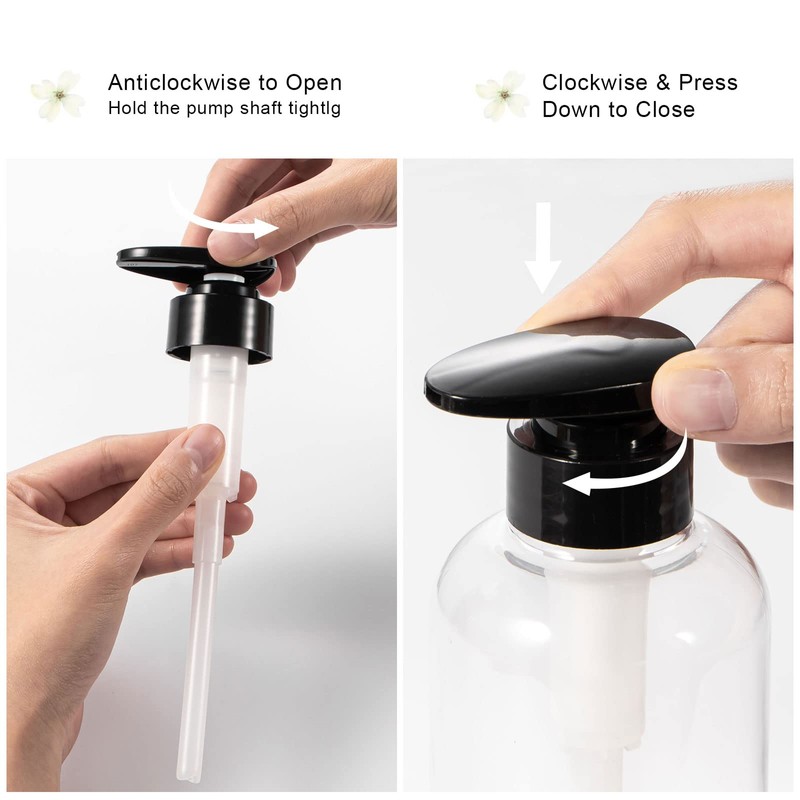 Anticlockwise to Open
Hold the pump shaft tightlg

Clockwise & Press
Down to Close