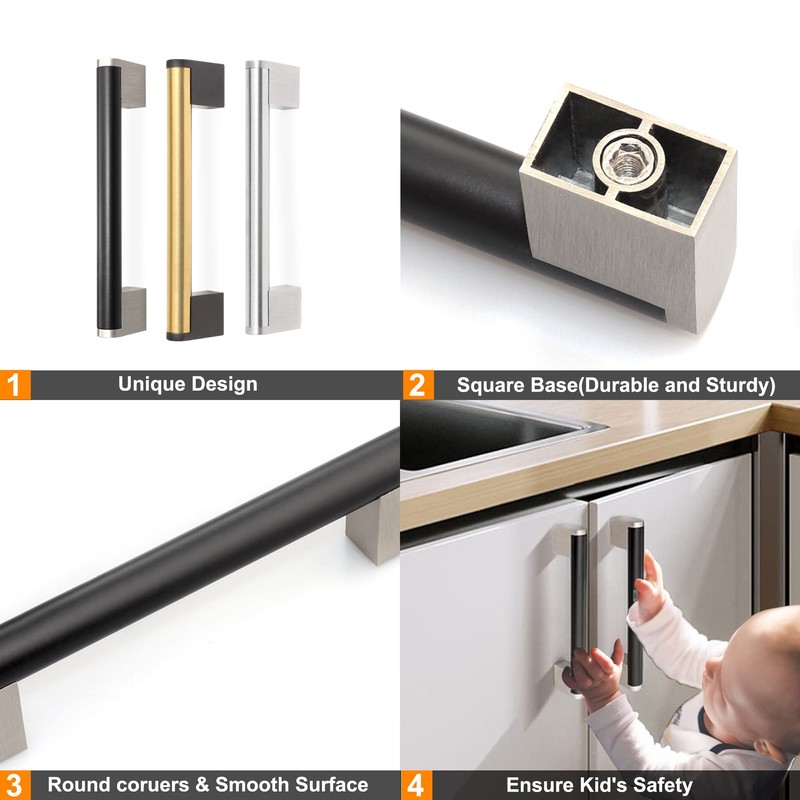 1 Unique Design

2 Square Base(Durable and Sturdy)

3 Round coruers & Smooth Surface

4 Ensure Kid's Safety