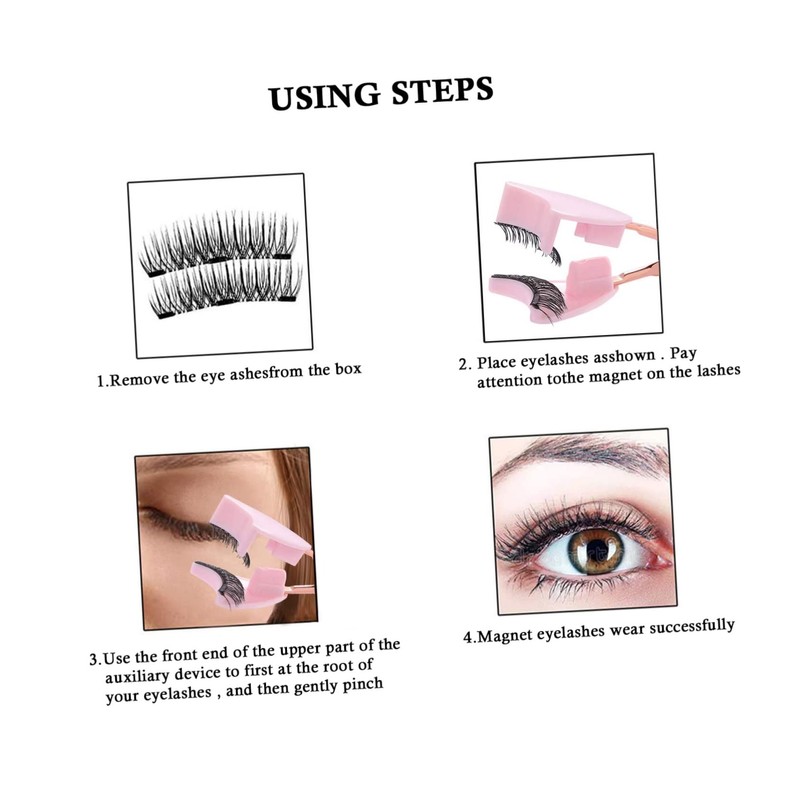 USING STEPS

1.Remove the eye ashesfrom the box

2. Place eyelashes asshown . Pay attention tothe magnet on the lashes

3.Use the front end of the upper part of the auxiliary device to first at the root of your eyelashes , and then gently pinch

4.Magnet eyelashes wear successfully