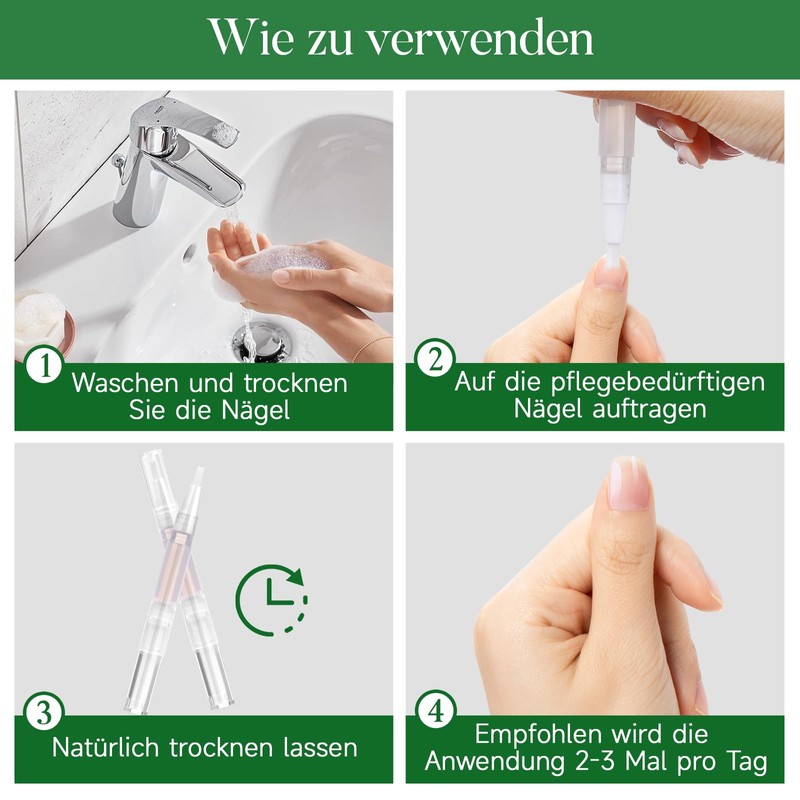 Wie zu verwenden

1 Waschen und trocknen Sie die Nägel

2 Auf die pflegebedürftigen Nägel auftragen

3 Natürlich trocknen lassen

4 Empfohlen wird die Anwendung 2-3 Mal pro Tag