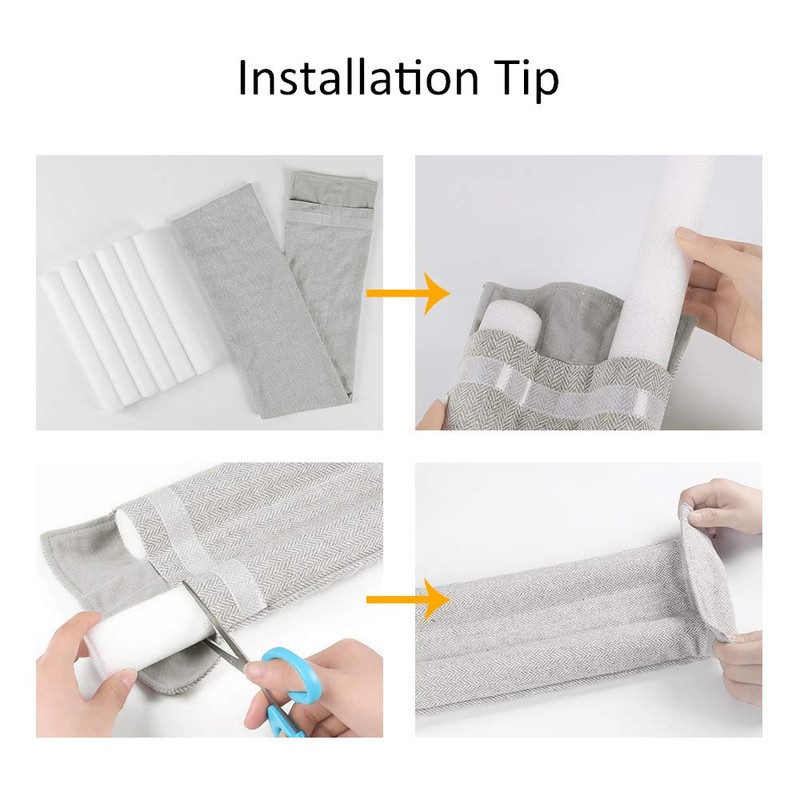 Installation Tip