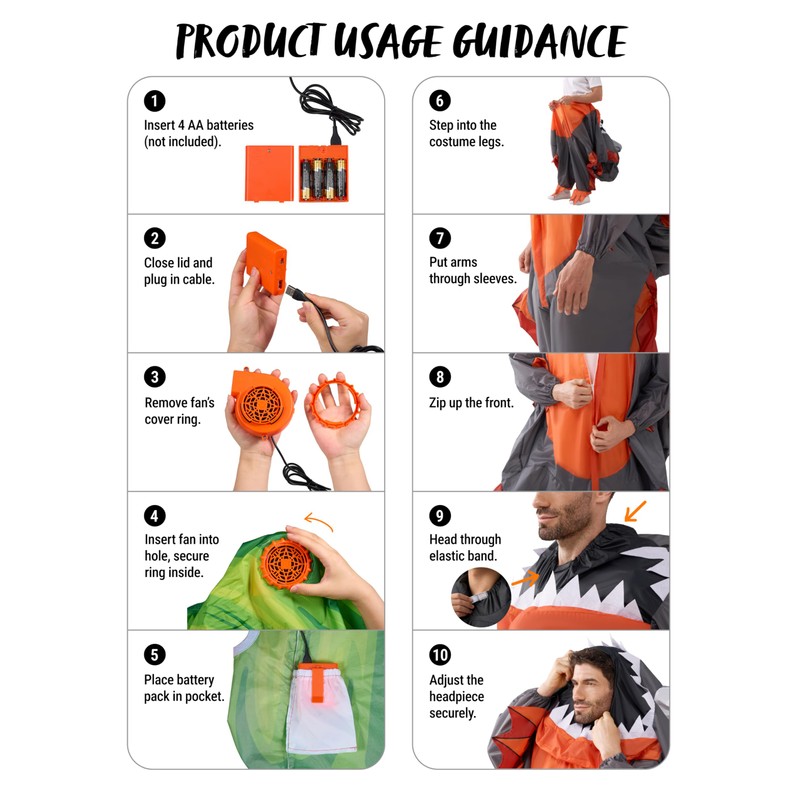 PRODUCT USAGE GUIDANCE

1
Insert 4 AA batteries (not included).

2
Close lid and plug in cable.

3
Remove fan's cover ring.

4
Insert fan into hole, secure ring inside.

5
Place battery pack in pocket.

6
Step into the costume legs.

7
Put arms through sleeves.

8
Zip up the front.

9
Head through elastic band.

10
Adjust the headpiece securely.