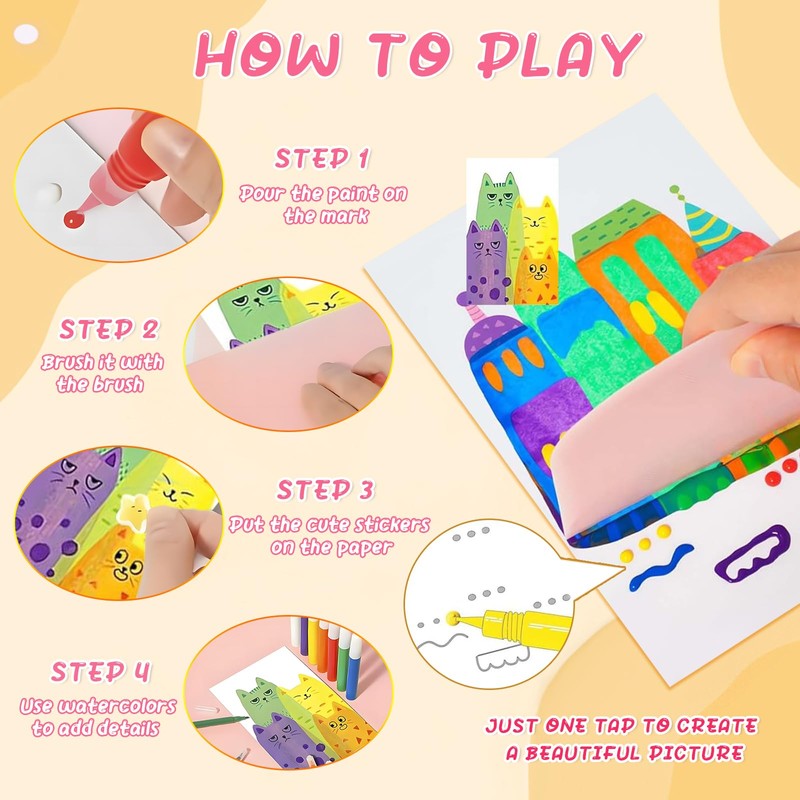 HOW TO PLAY

STEP 1
Pour the paint on the mark

STEP 2
Brush it with the brush

STEP 3
Put the cute stickers on the paper

STEP 4
Use watercolors to add details

JUST ONE TAP TO CREATE A BEAUTIFUL PICTURE