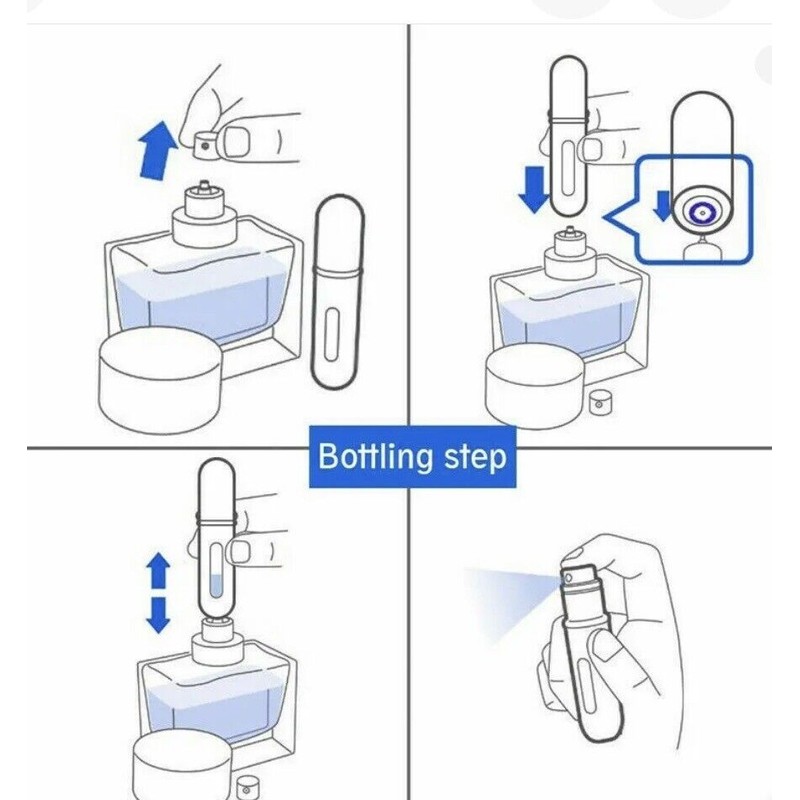 Bottling step