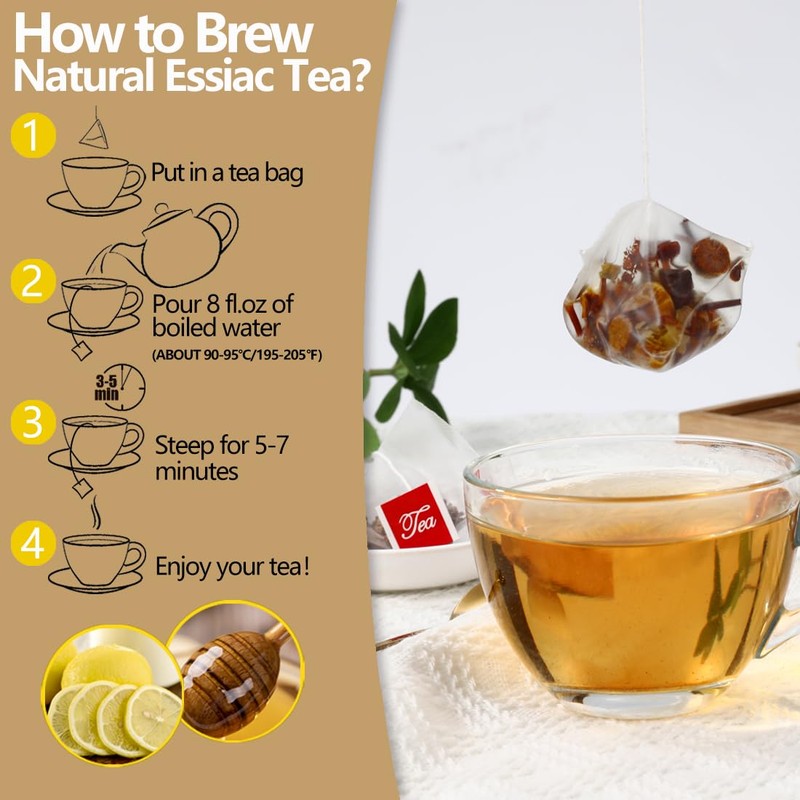 How to Brew Natural Essiac Tea?

1 Put in a tea bag

2 Pour 8 fl.oz of boiled water (ABOUT 90-95°C/195-205°F)

3-5 min

3 Steep for 5-7 minutes

4 Enjoy your tea!

Tea