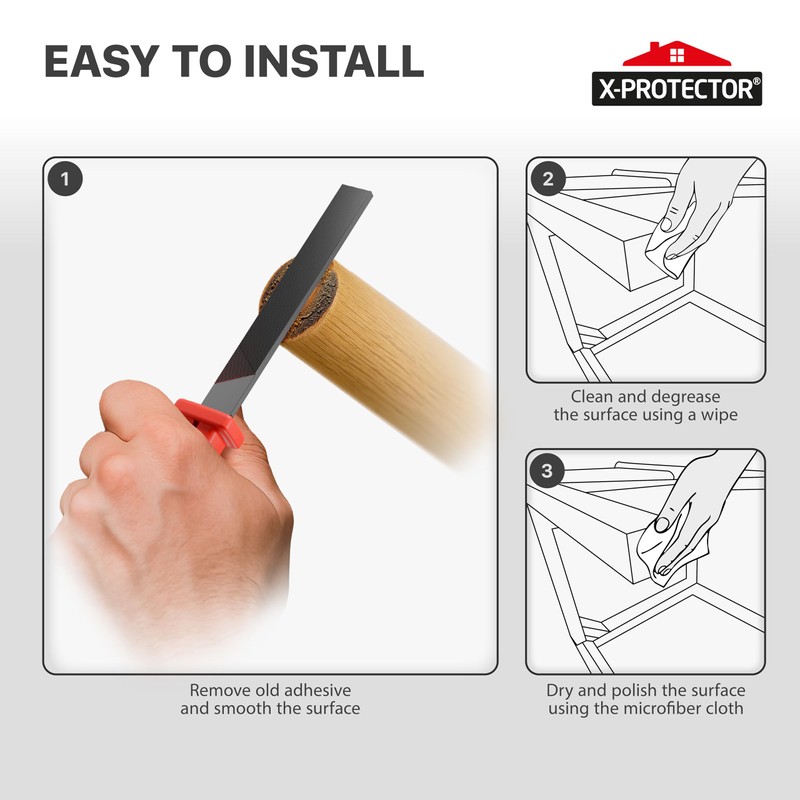 EASY TO INSTALL

X-PROTECTOR®

1

Remove old adhesive and smooth the surface

2

Clean and degrease the surface using a wipe

3

Dry and polish the surface using the microfiber cloth