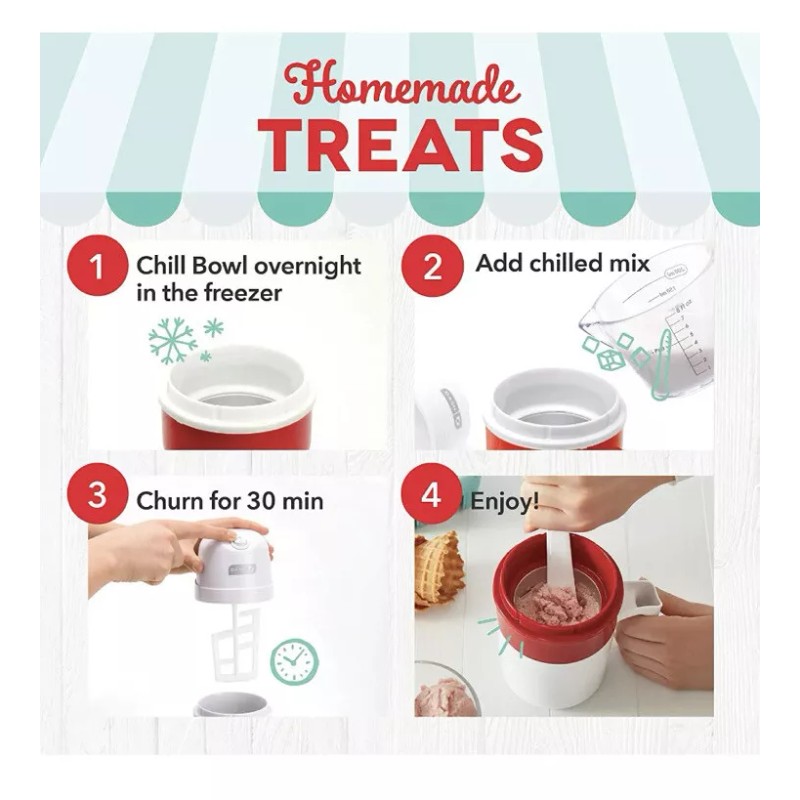 Homemade
TREATS

1 Chill Bowl overnight in the freezer

2 Add chilled mix

3 Churn for 30 min

4 Enjoy!