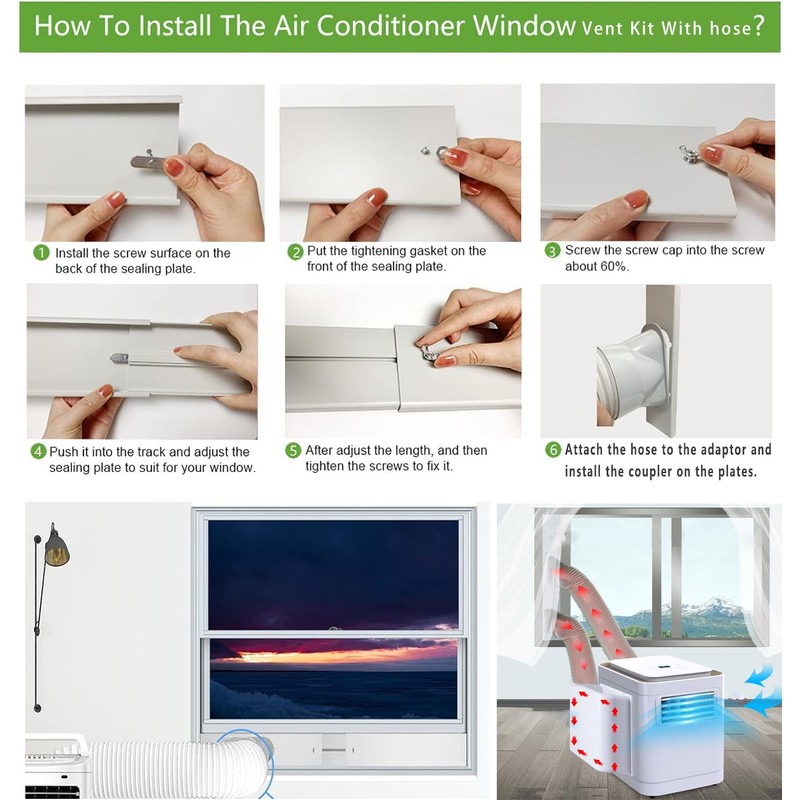 How To Install The Air Conditioner Window Vent Kit With hose?

1 Install the screw surface on the back of the sealing plate.

2 Put the tightening gasket on the front of the sealing plate.

3 Screw the screw cap into the screw about 60%.

4 Push it into the track and adjust the sealing plate to suit for your window.

5 After adjust the length, and then tighten the screws to fix it.

6 Attach the hose to the adaptor and install the coupler on the plates.