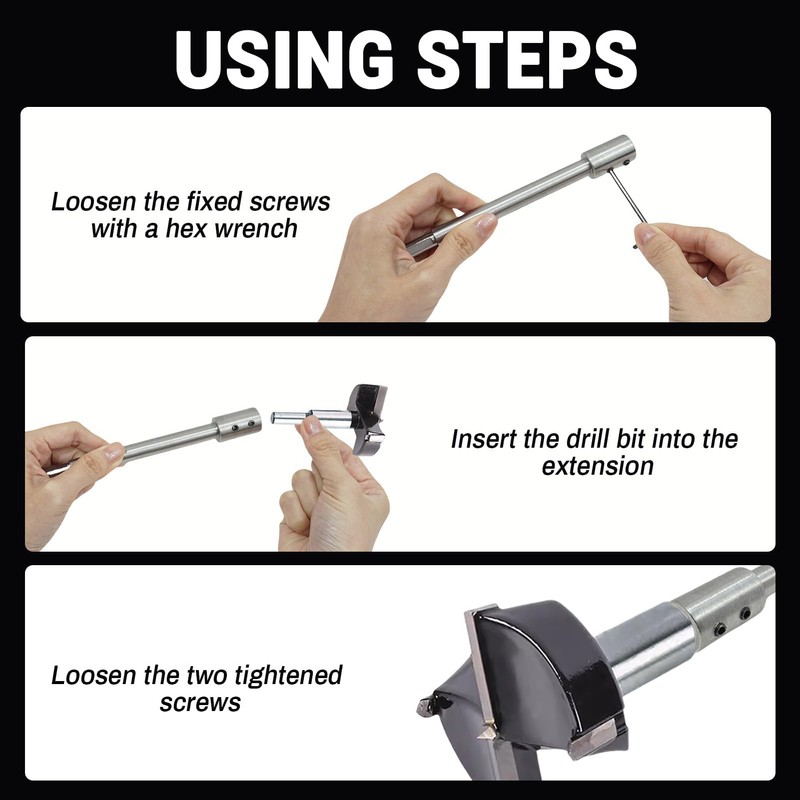 USING STEPS

Loosen the fixed screws with a hex wrench

Insert the drill bit into the extension

Loosen the two tightened screws