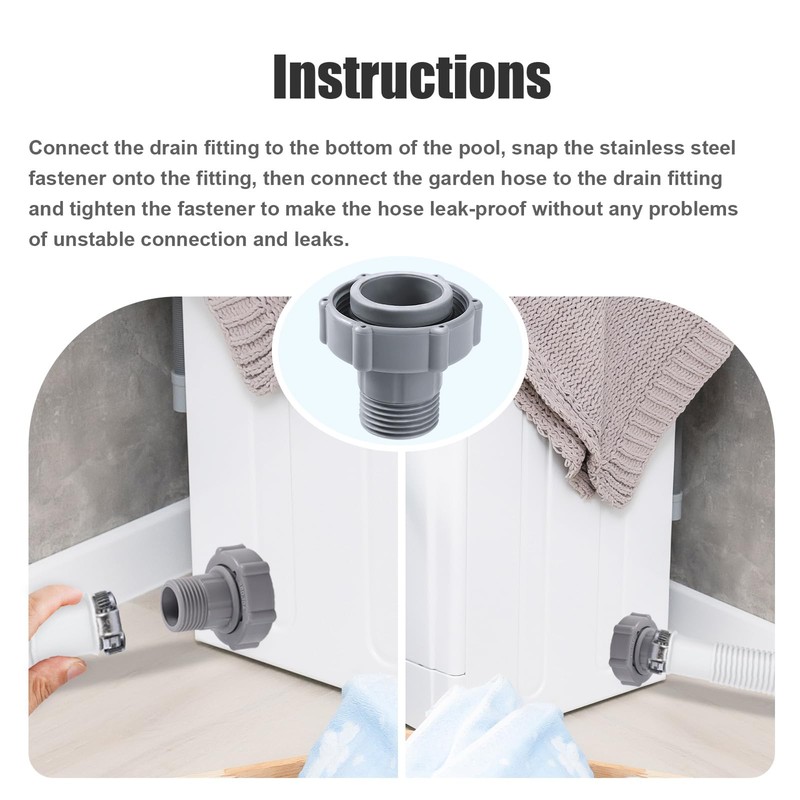 Instructions

Connect the drain fitting to the bottom of the pool, snap the stainless steel fastener onto the fitting, then connect the garden hose to the drain fitting and tighten the fastener to make the hose leak-proof without any problems of unstable connection and leaks.