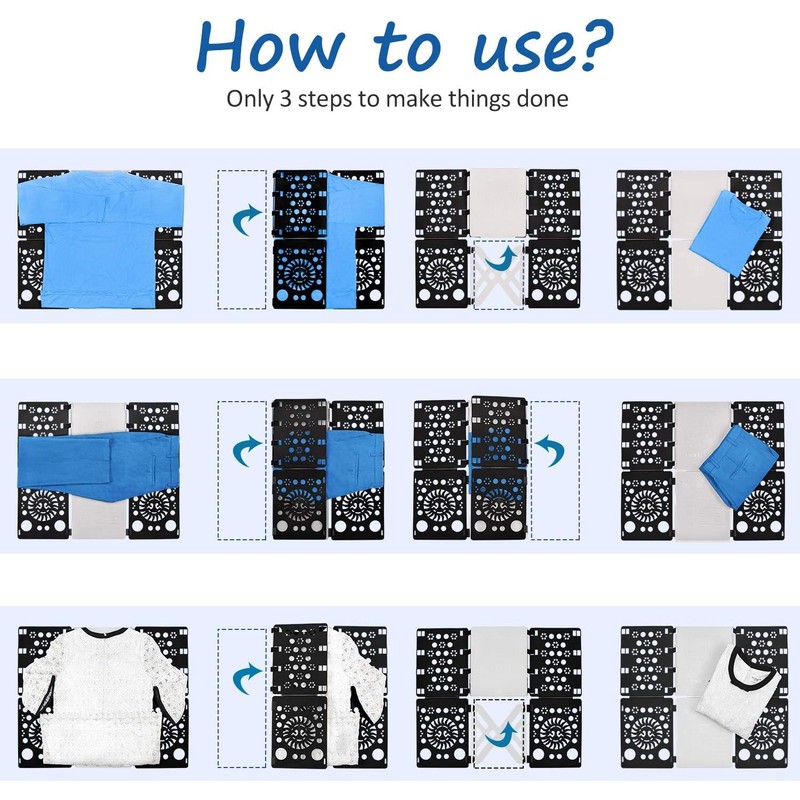 How to use?

Only 3 steps to make things done