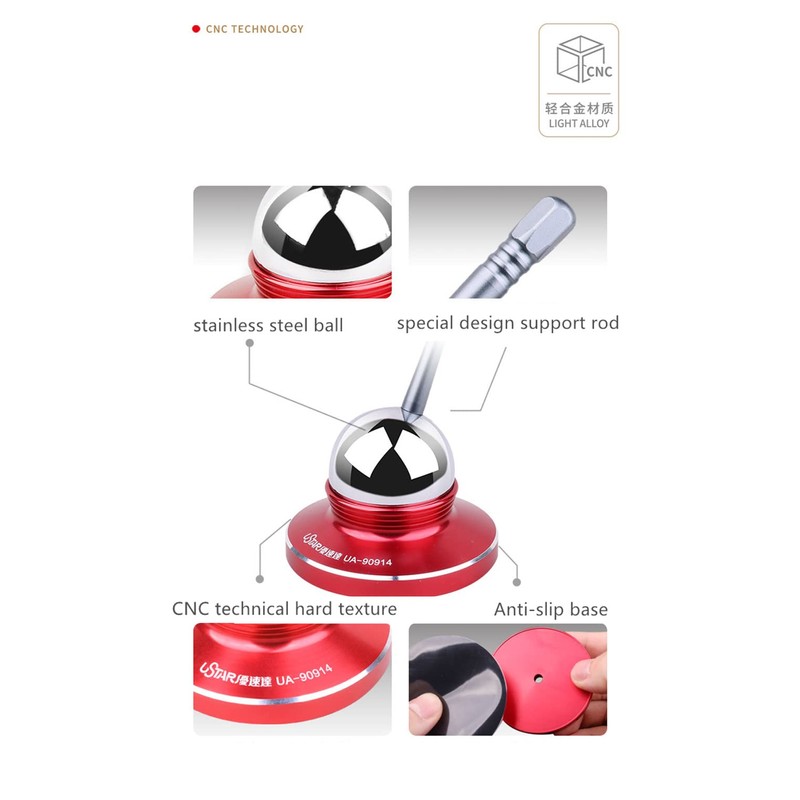 CNC TECHNOLOGY

CNC
轻合金材质
LIGHT ALLOY

stainless steel ball

special design support rod

USTAR 優速達 UA-90914

CNC technical hard texture

Anti-slip base

USTAR 優速達 UA-90914