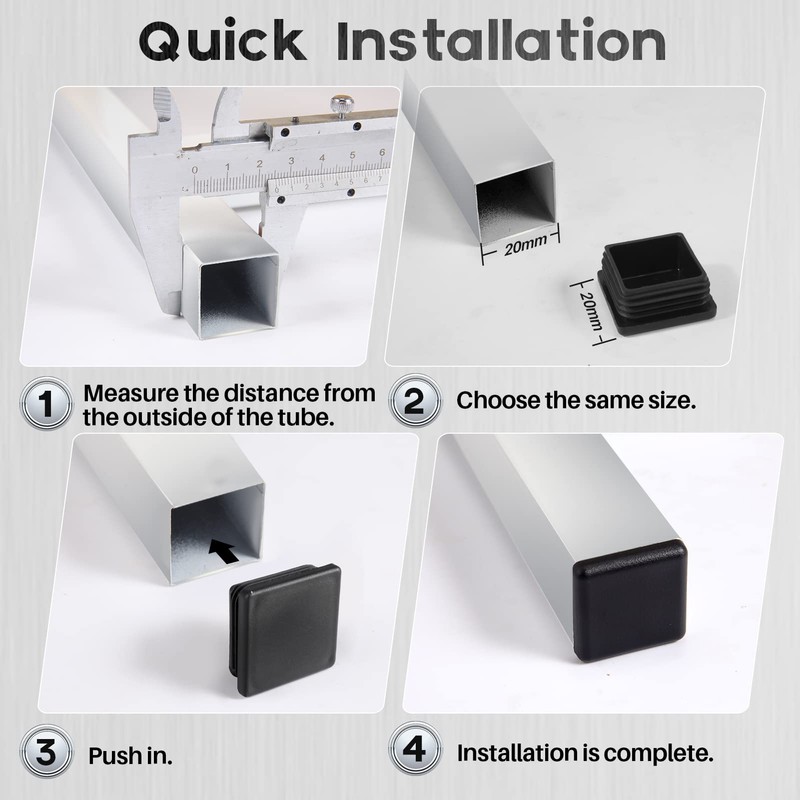 Quick Installation

0 1 2 3 4 5 6

0 1 2 3 4 5 6 7

20mm

20mm

1 Measure the distance from the outside of the tube.

2 Choose the same size.

3 Push in.

4 Installation is complete.