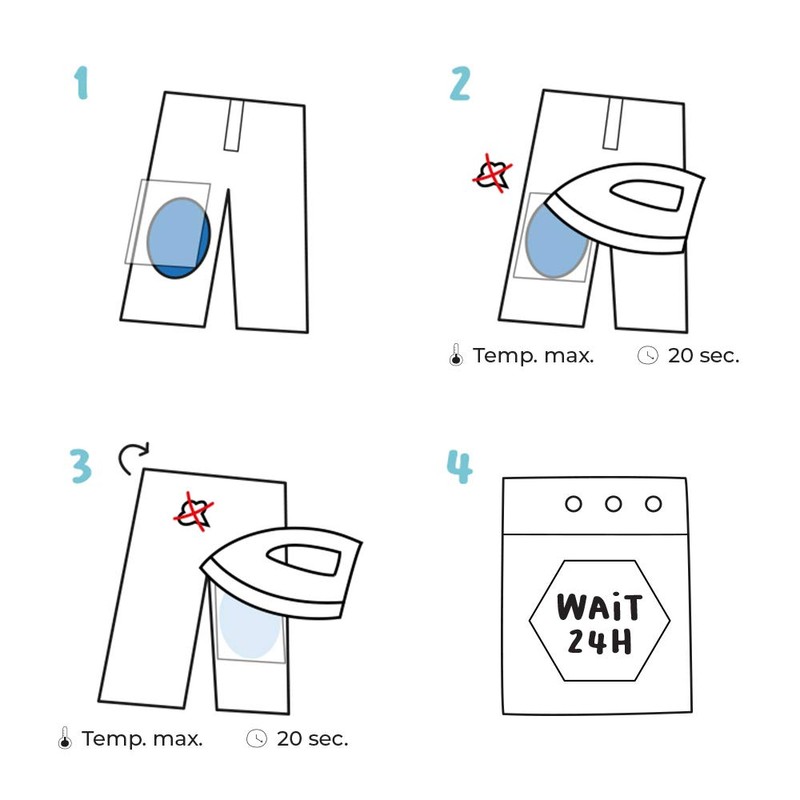 1

2

Temp. max. 20 sec.

3

Temp. max. 20 sec.

4

WAiT
24H