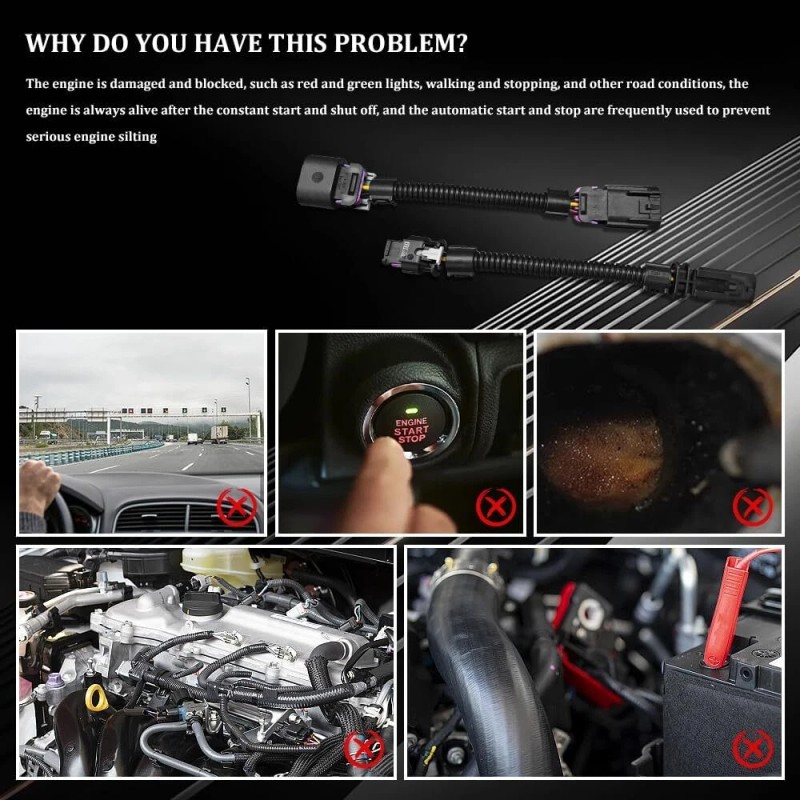 WHY DO YOU HAVE THIS PROBLEM?

The engine is damaged and blocked, such as red and green lights, walking and stopping, and other road conditions, the engine is always alive after the constant start and shut off, and the automatic start and stop are frequently used to prevent serious engine silting

ENGINE
START
STOP