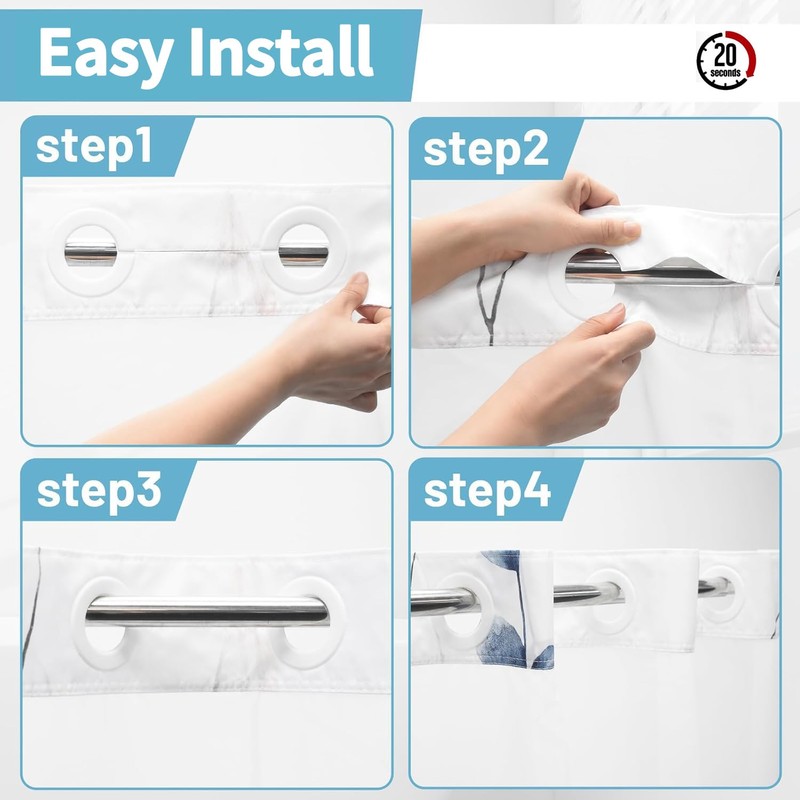 Easy Install

20 seconds

step1

step2

step3

step4