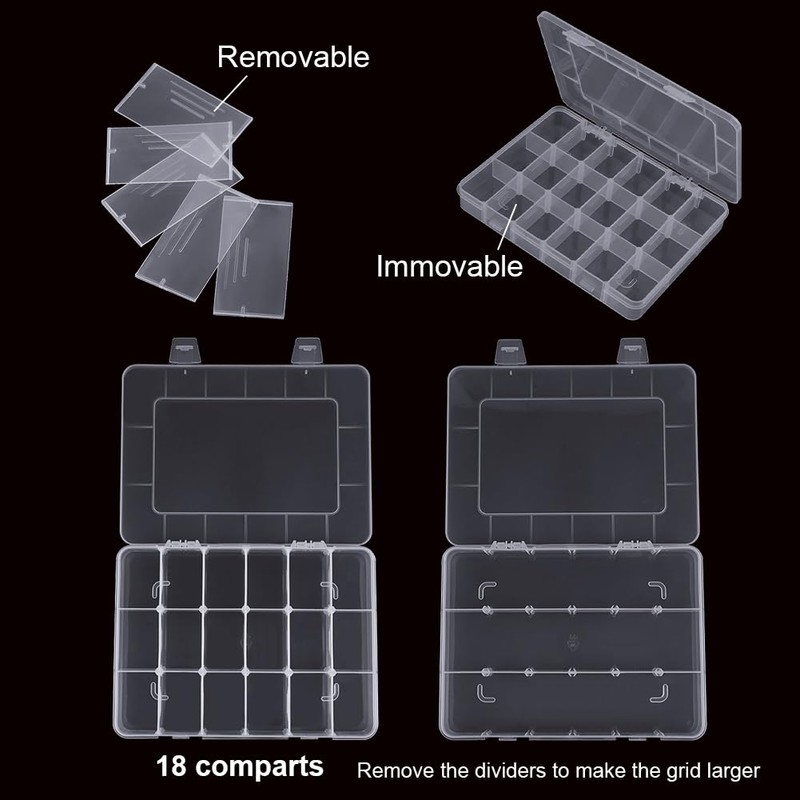 Removable

Immovable

18 comparts

Remove the dividers to make the grid larger