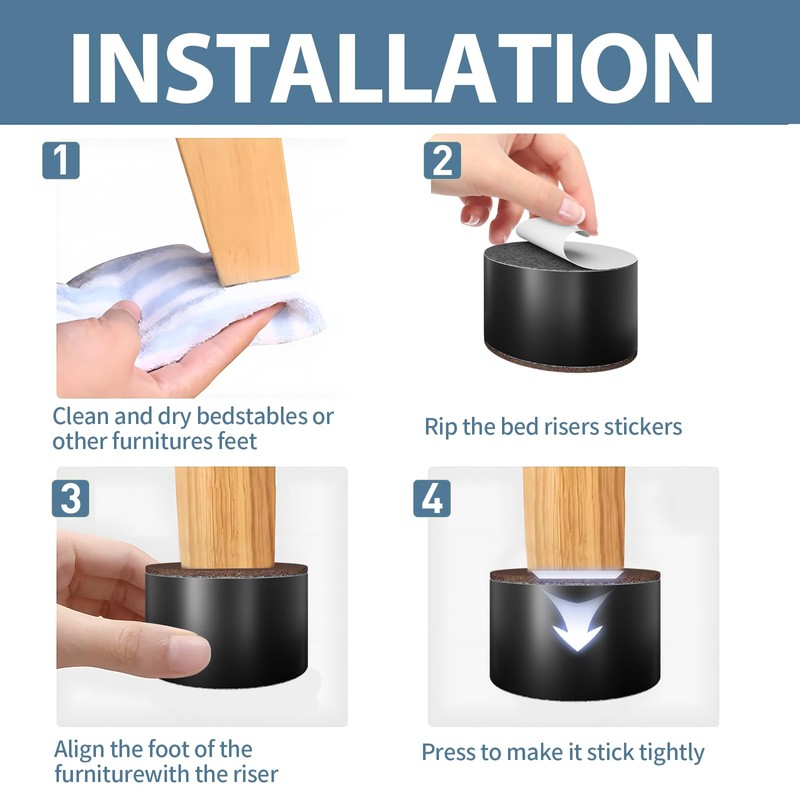 INSTALLATION

1

Clean and dry bedstables or other furnitures feet

2

Rip the bed risers stickers

3

Align the foot of the furniturewith the riser

4

Press to make it stick tightly