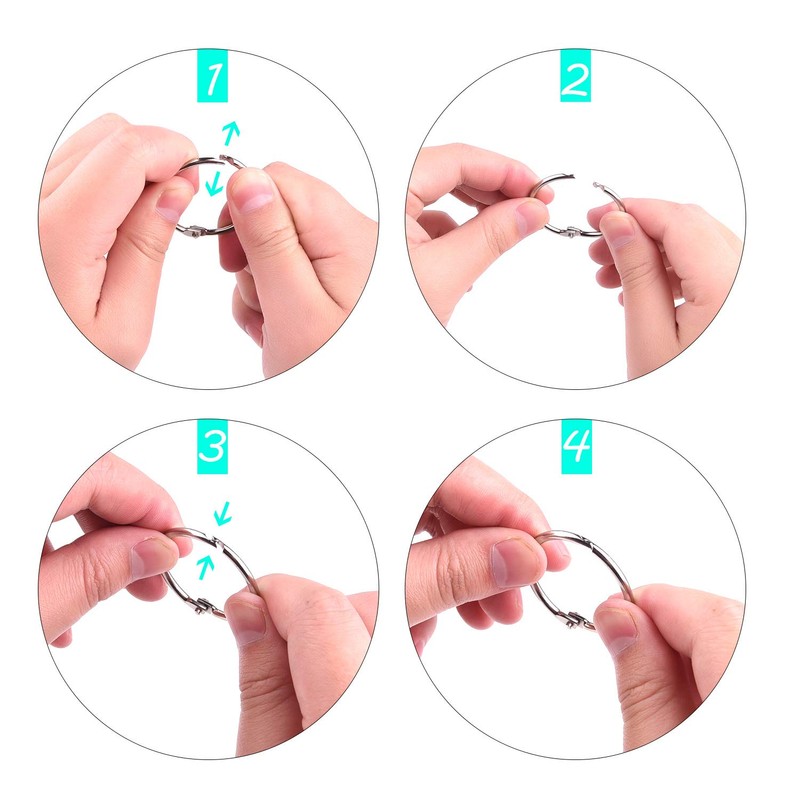 1

2

3

4