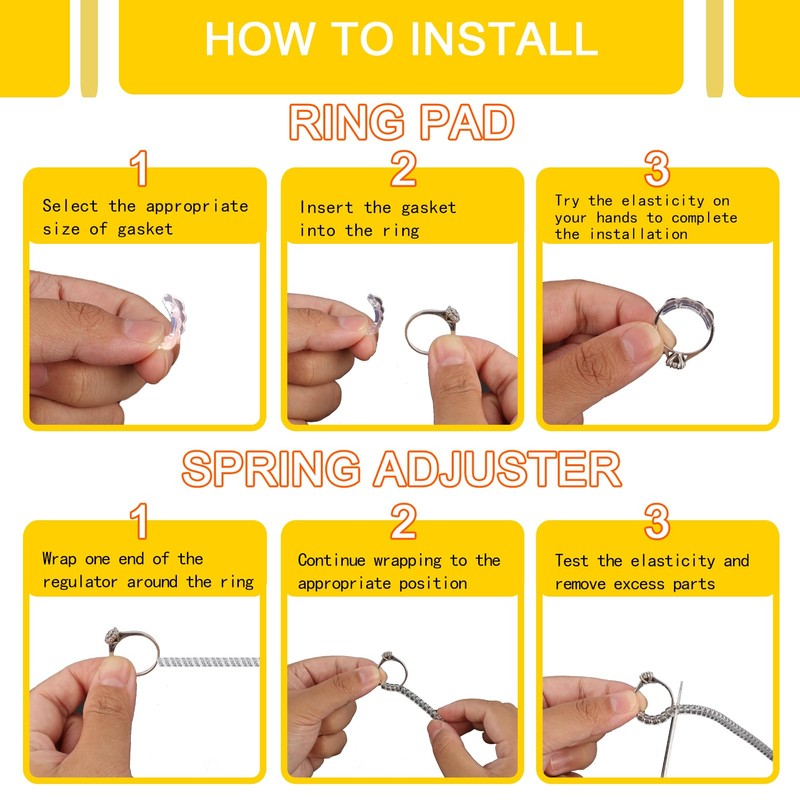 HOW TO INSTALL

RING PAD

1
Select the appropriate size of gasket

2
Insert the gasket into the ring

3
Try the elasticity on your hands to complete the installation

SPRING ADJUSTER

1
Wrap one end of the regulator around the ring

2
Continue wrapping to the appropriate position

3
Test the elasticity and remove excess parts