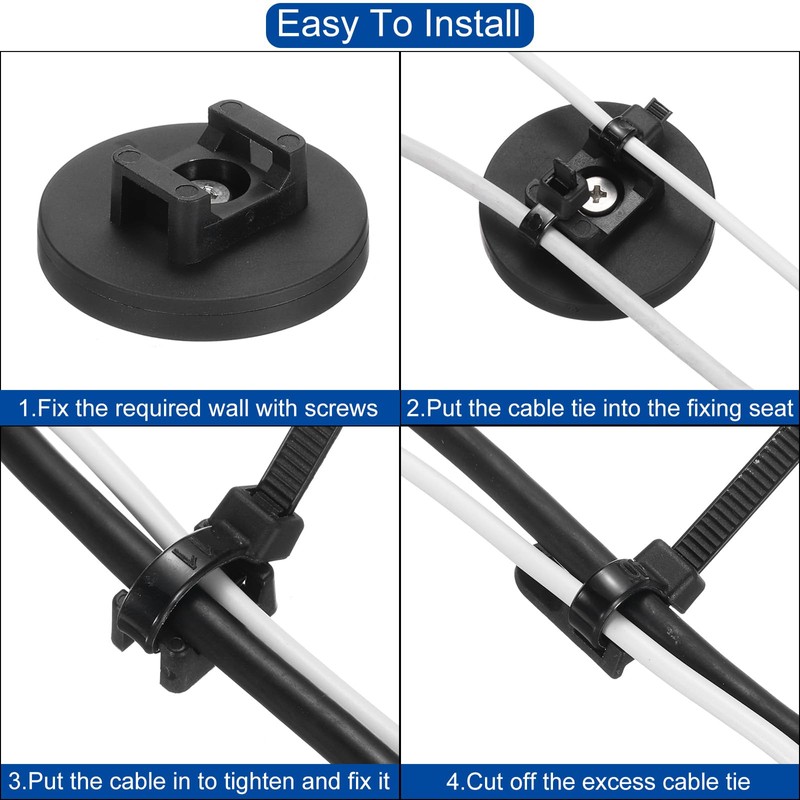 Easy To Install

1.Fix the required wall with screws

2.Put the cable tie into the fixing seat

3.Put the cable in to tighten and fix it

4.Cut off the excess cable tie