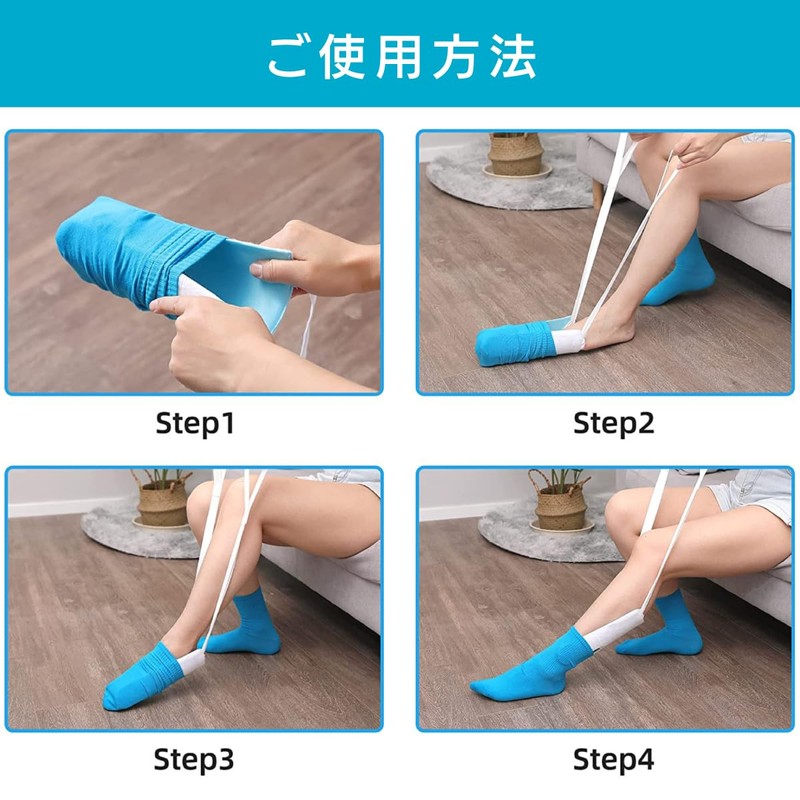 ご使用方法

Step1

Step2

Step3

Step4