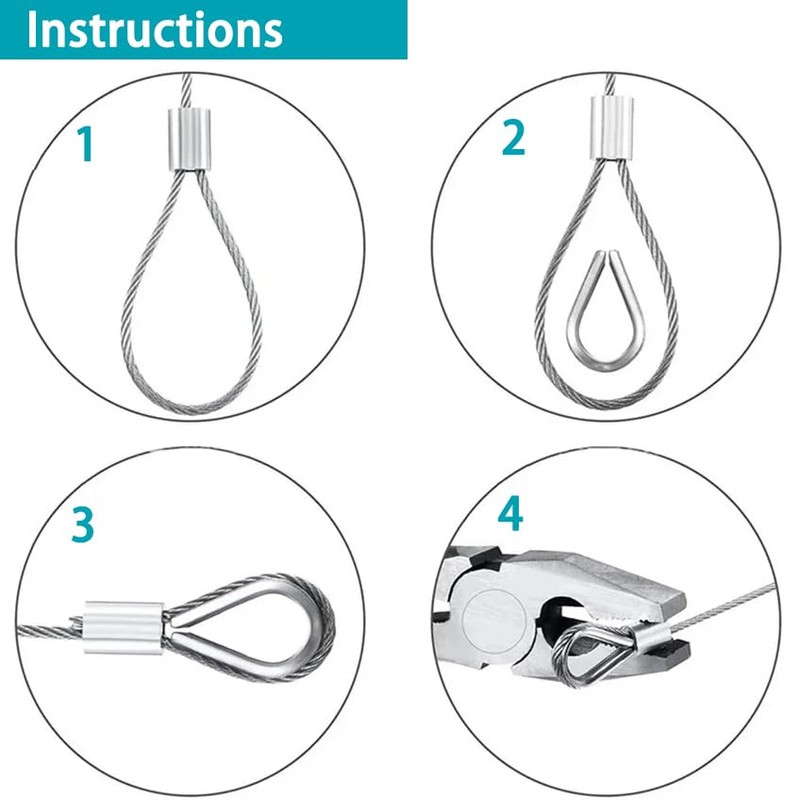 Instructions

1

2

3

4