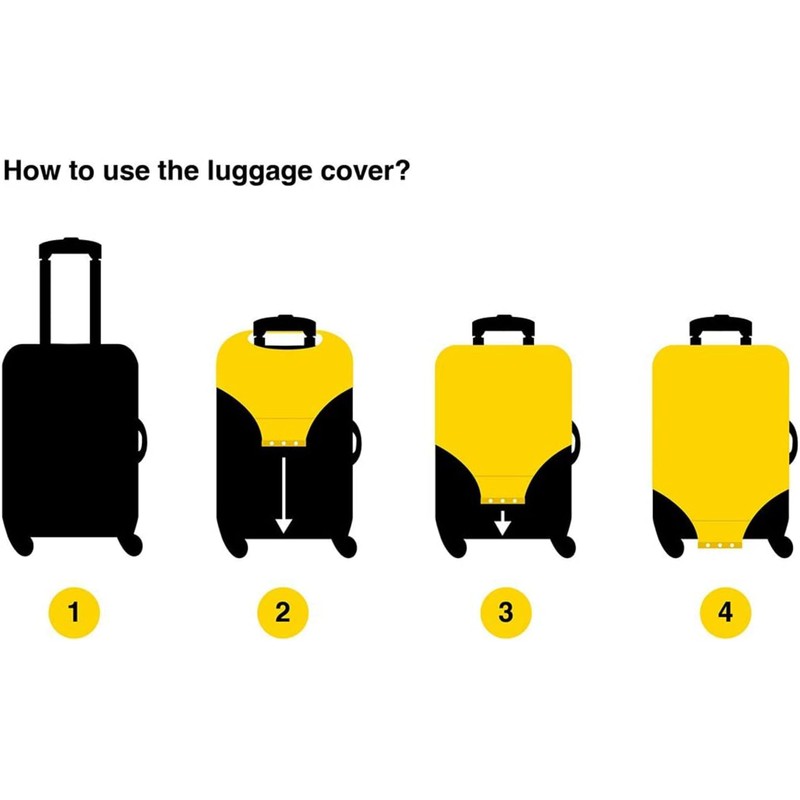 How to use the luggage cover?

1

2

3

4