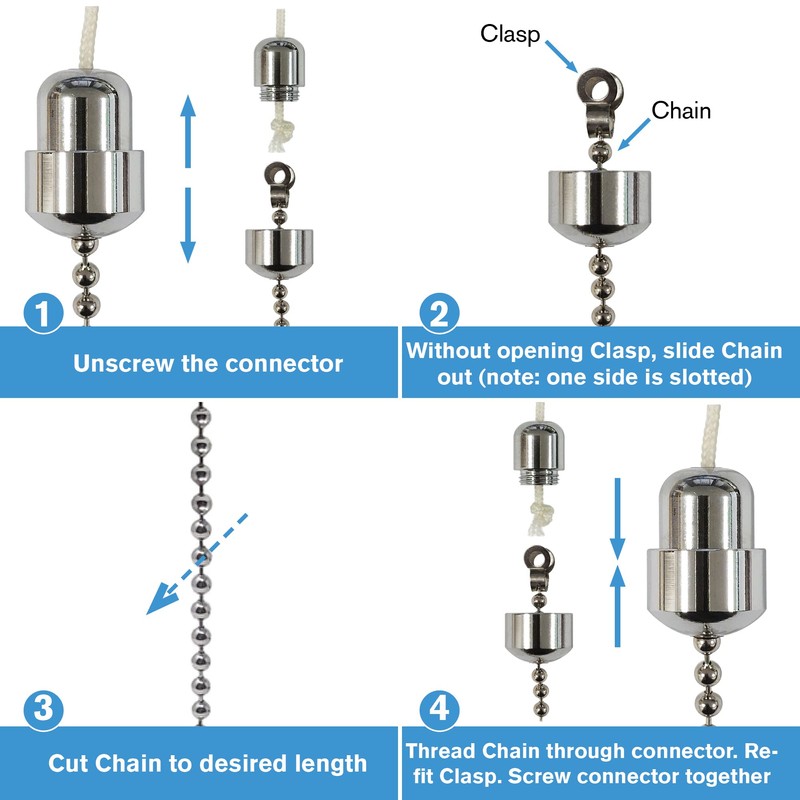 1

Unscrew the connector

Clasp

Chain

2

Without opening Clasp, slide Chain out (note: one side is slotted)

3

Cut Chain to desired length

4

Thread Chain through connector. Refit Clasp. Screw connector together