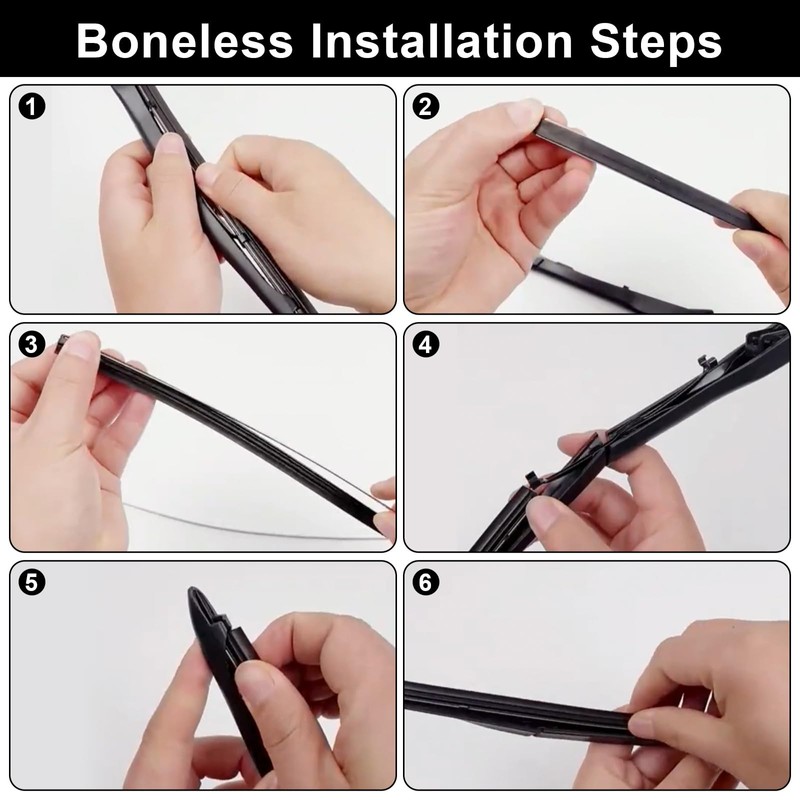 Boneless Installation Steps

1

2

3

4

5

6