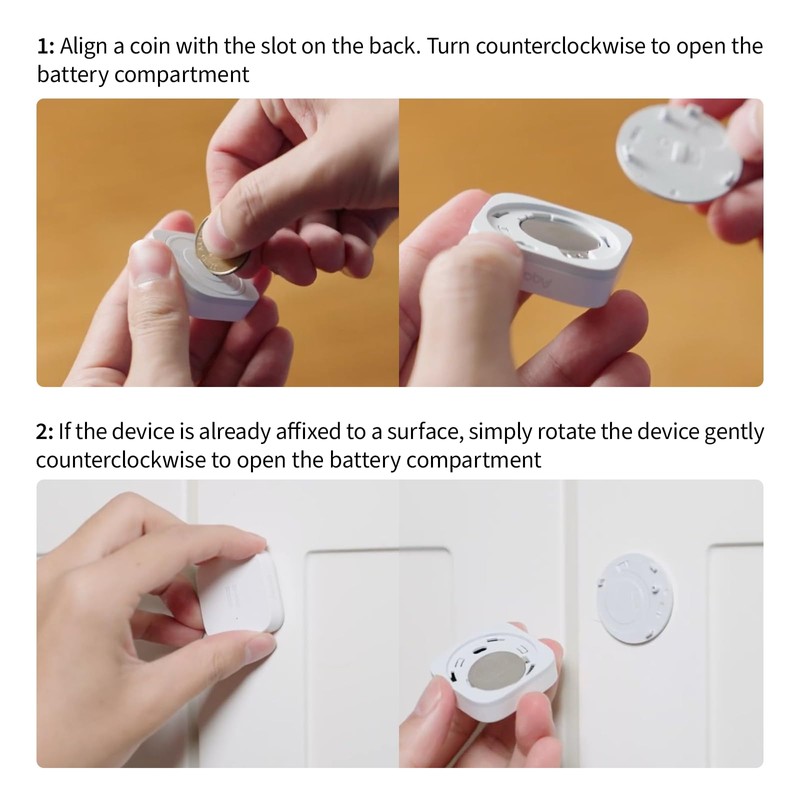 1: Align a coin with the slot on the back. Turn counterclockwise to open the battery compartment

2: If the device is already affixed to a surface, simply rotate the device gently counterclockwise to open the battery compartment