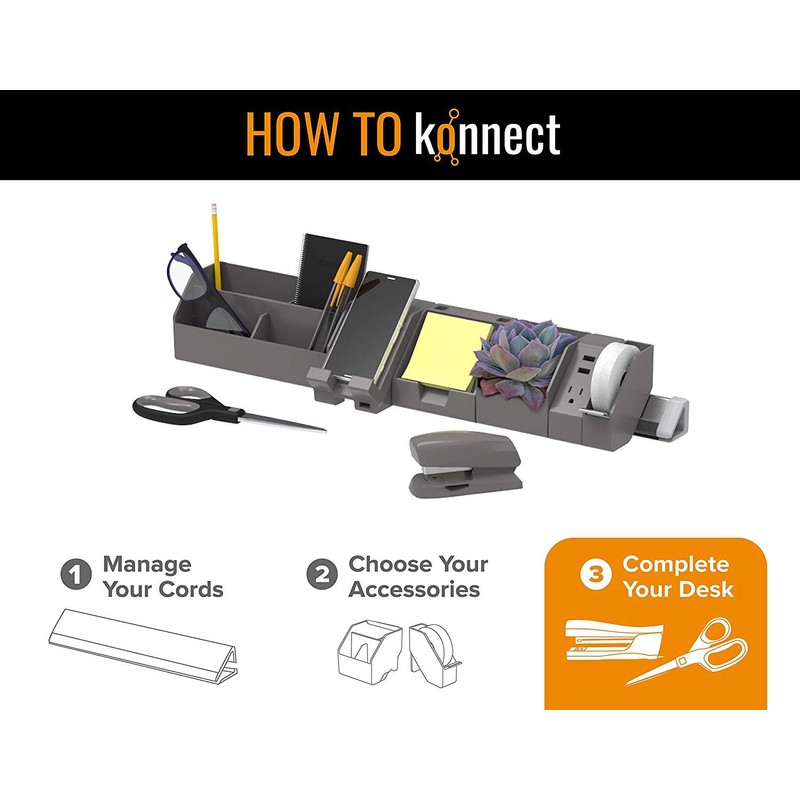 HOW TO konnect

1 Manage Your Cords

2 Choose Your Accessories

3 Complete Your Desk