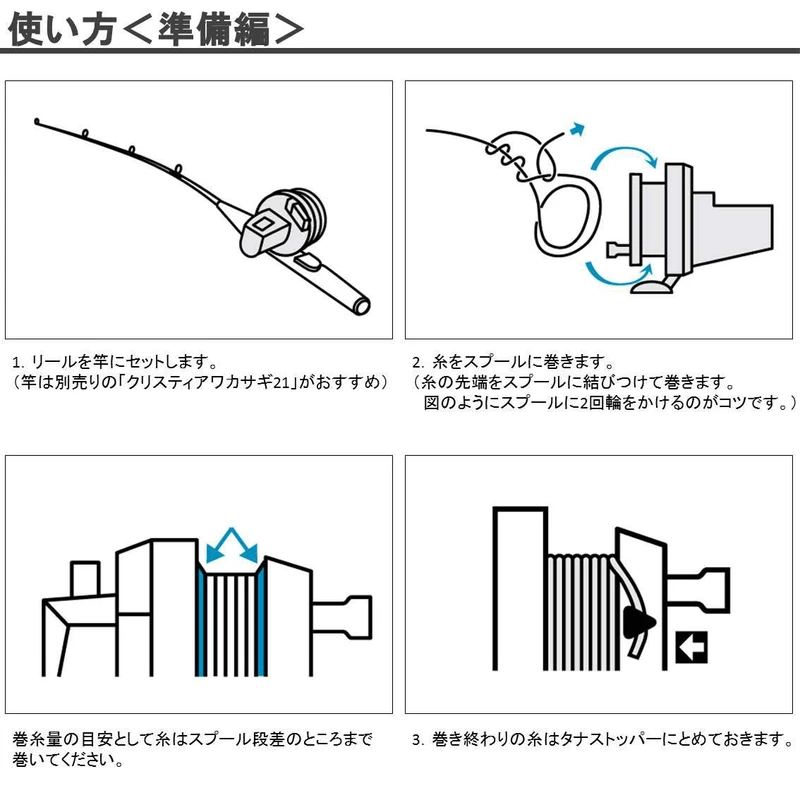 使い方＜準備編＞

1. リールを竿にセットします。
（竿は別売りの「クリスティアワカサギ21」がおすすめ）

2. 糸をスプールに巻きます。
（糸の先端をスプールに結びつけて巻きます。
図のようにスプールに2回輪をかけるのがコツです。）

巻糸量の目安として糸はスプール段差のところまで巻いてください。

3. 巻き終わりの糸はタナストッパーにとめておきます。