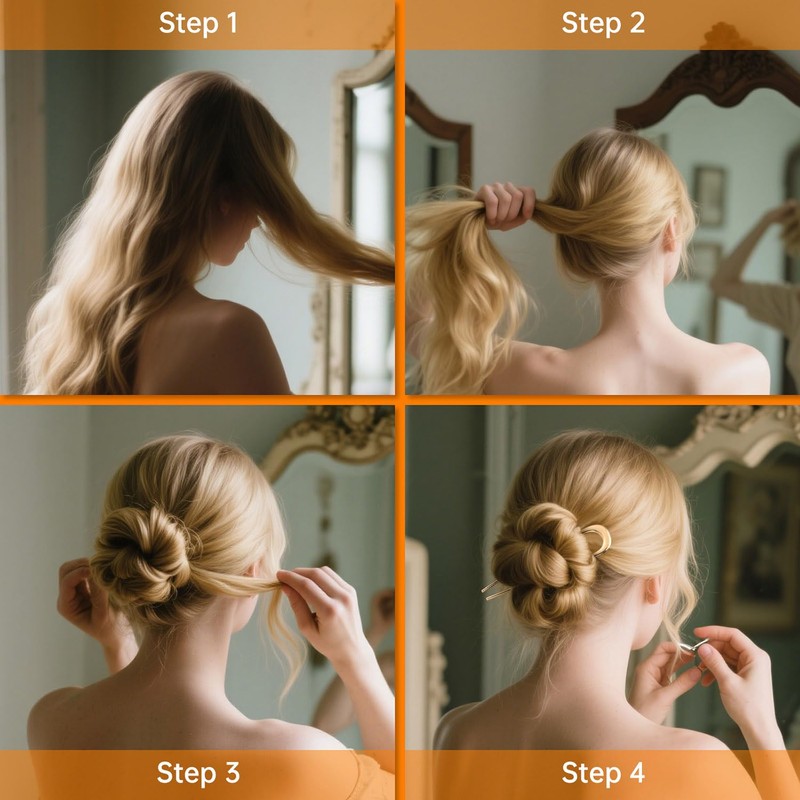 Step 1

Step 2

Step 3

Step 4