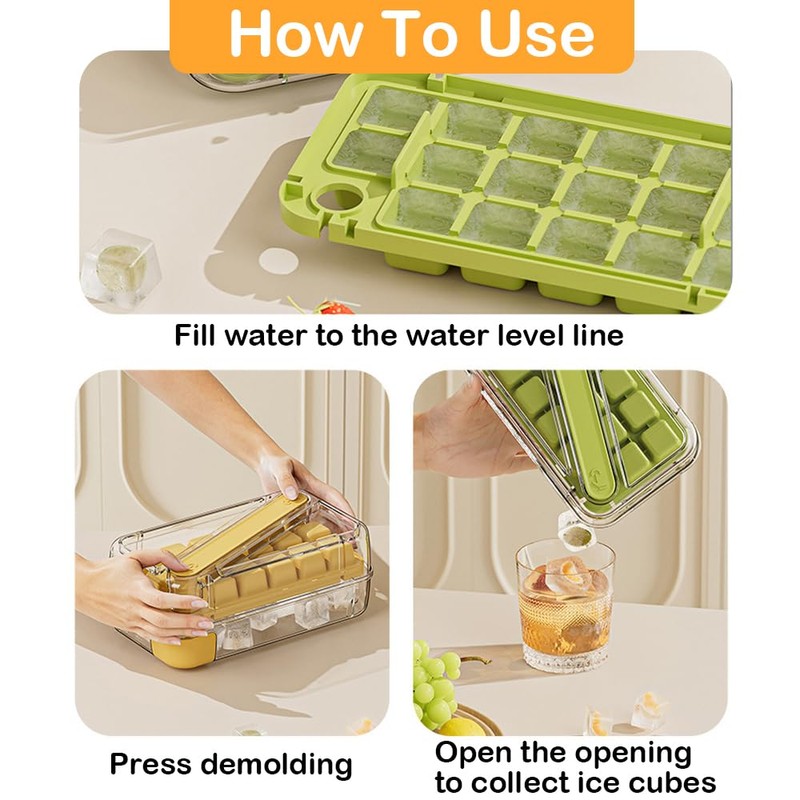 How To Use

Fill water to the water level line

Press demolding

Open the opening to collect ice cubes