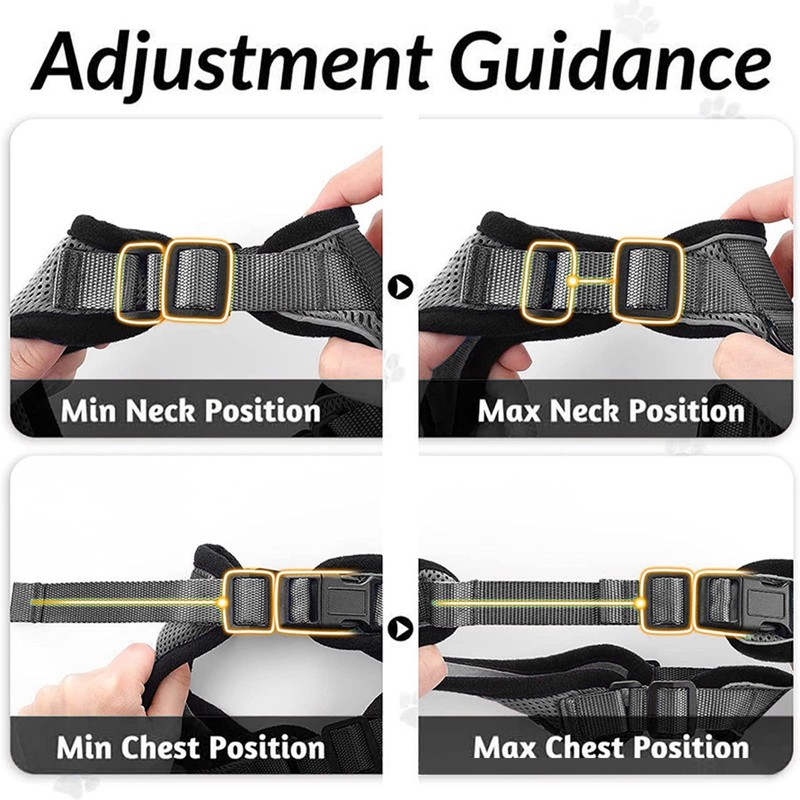 Adjustment Guidance

Min Neck Position

Max Neck Position

Min Chest Position

Max Chest Position