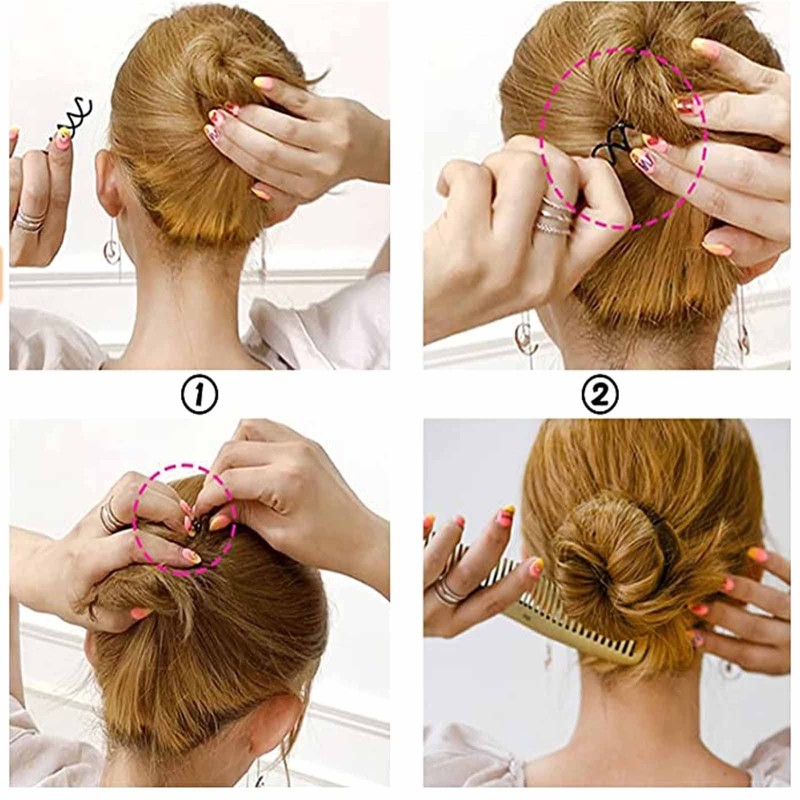 ①

②