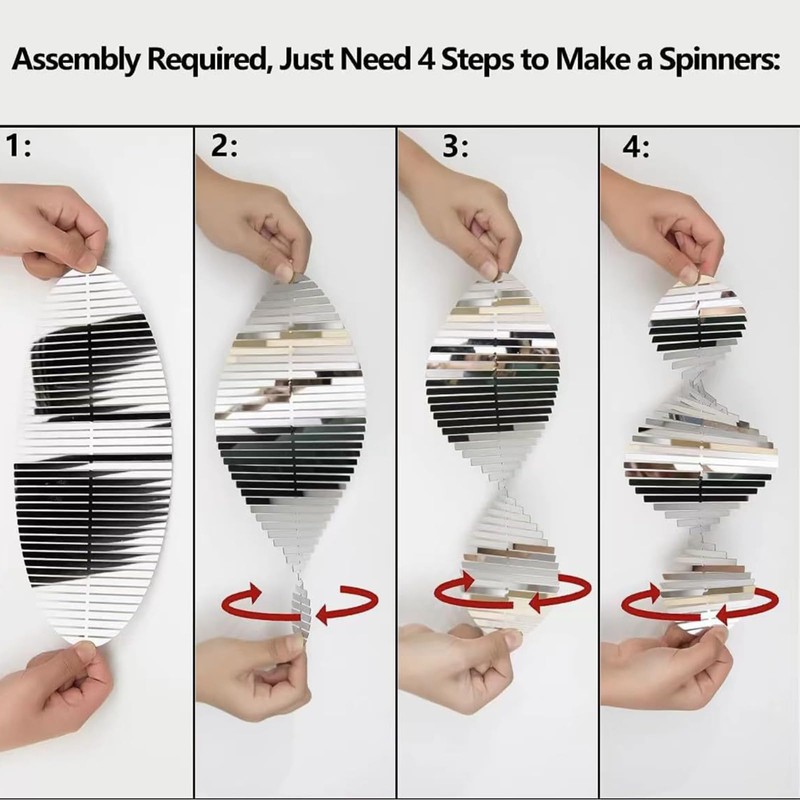 Assembly Required, Just Need 4 Steps to Make a Spinners:

1:

2:

3:

4: